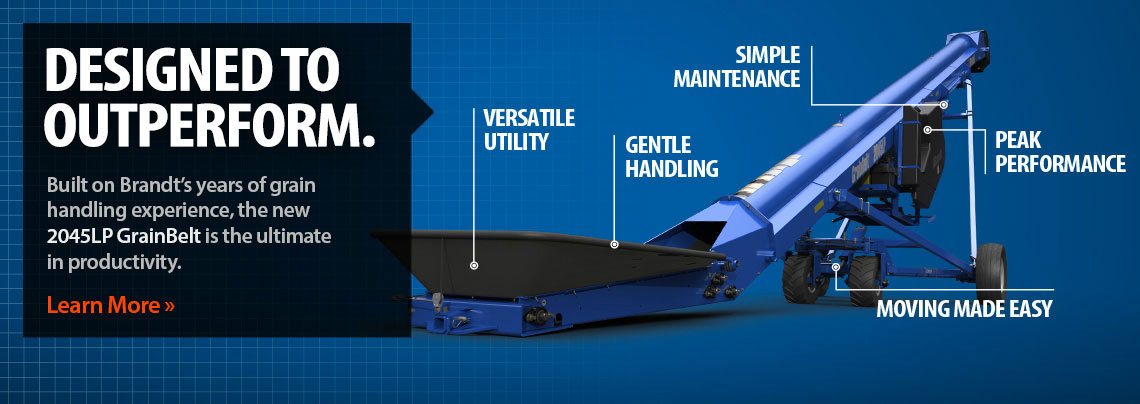 DESIGNED TO OUTPERFORM.

Built on Brandt's years of grain handling experience, the new 2045LP GrainBelt is the ultimate in productivity.

Learn More »

VERSATILE UTILITY

GENTLE HANDLING

SIMPLE MAINTENANCE

PEAK PERFORMANCE

MOVING MADE EASY